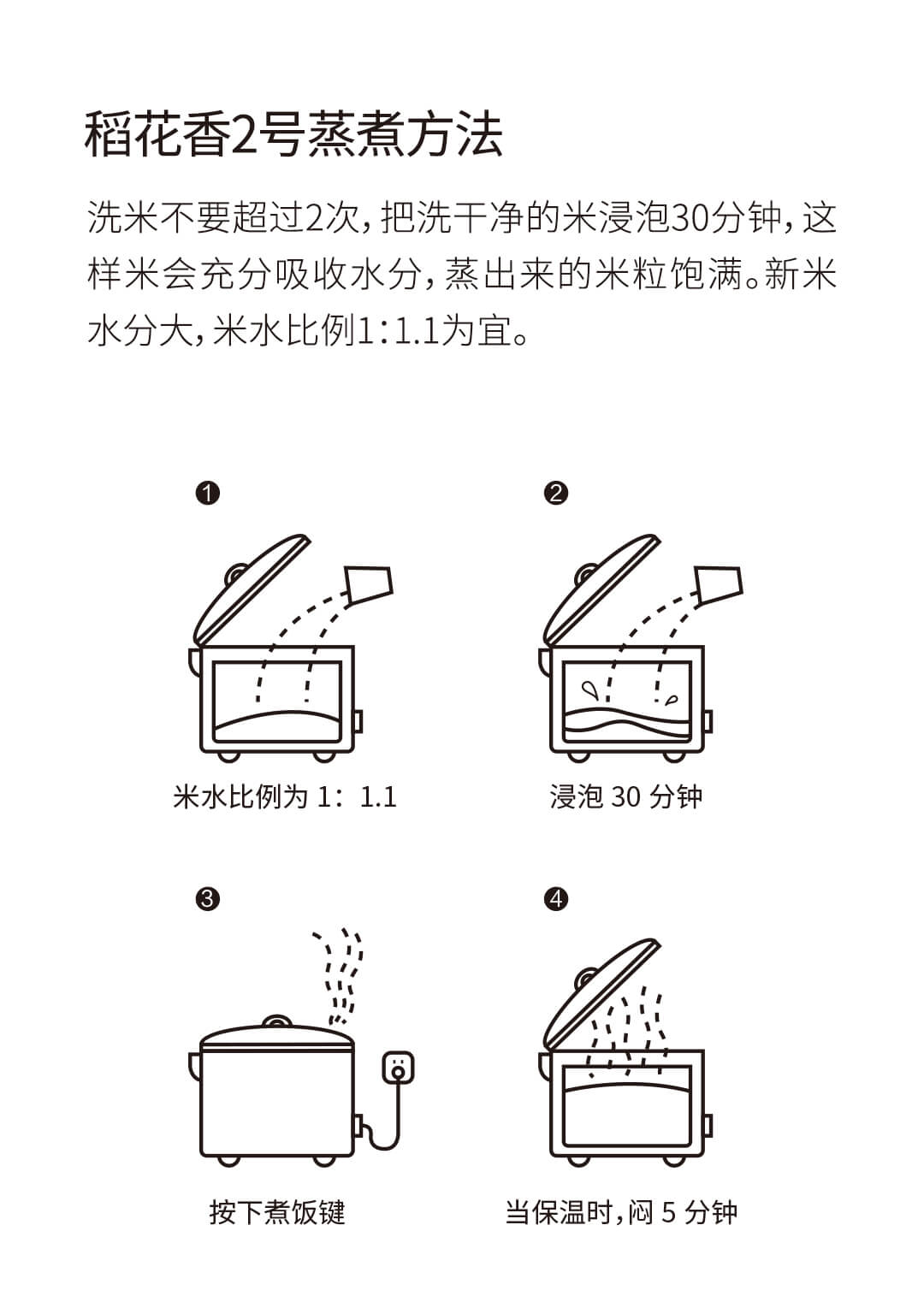 稻花香2号蒸煮方法

洗米不要超过2次，把洗干净的米浸泡30分钟，这样米会充分吸收水分，蒸出来的米粒饱满。新米水分大，米水比例1：1.1为宜。

❶

米水比例为 1：1.1

❷

浸泡 30 分钟

❸

按下煮饭键

❹

当保温时，闷 5 分钟